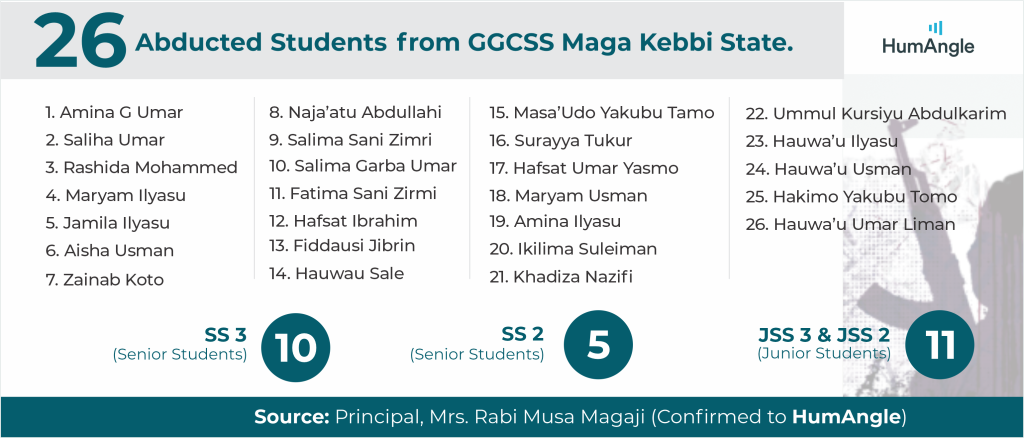 26 Abducted Students from GGCSS Maga Kebbi State.

HumAngle

1. Amina G Umar
2. Saliha Umar
3. Rashida Mohammed
4. Maryam Ilyasu
5. Jamila Ilyasu
6. Aisha Usman
7. Zainab Koto

8. Naja'atu Abdullahi
9. Salima Sani Zimri
10. Salima Garba Umar
11. Fatima Sani Zirmi
12. Hafsat Ibrahim
13. Fiddausi Jibrin
14. Hauwau Sale

15. Masa'Udo Yakubu Tamo
16. Surayya Tukur
17. Hafsat Umar Yasmo
18. Maryam Usman
19. Amina Ilyasu
20. Ikilima Suleiman
21. Khadiza Nazifi

22. Ummul Kursiyu Abdulkarim
23. Hauwa'u Ilyasu
24. Hauwa'u Usman
25. Hakimo Yakubu Tomo
26. Hauwa'u Umar Liman

SS 3 (Senior Students) 10

SS 2 (Senior Students) 5

JSS 3 & JSS 2 (Junior Students) 11

Source: Principal, Mrs. Rabi Musa Magaji (Confirmed to HumAngle)