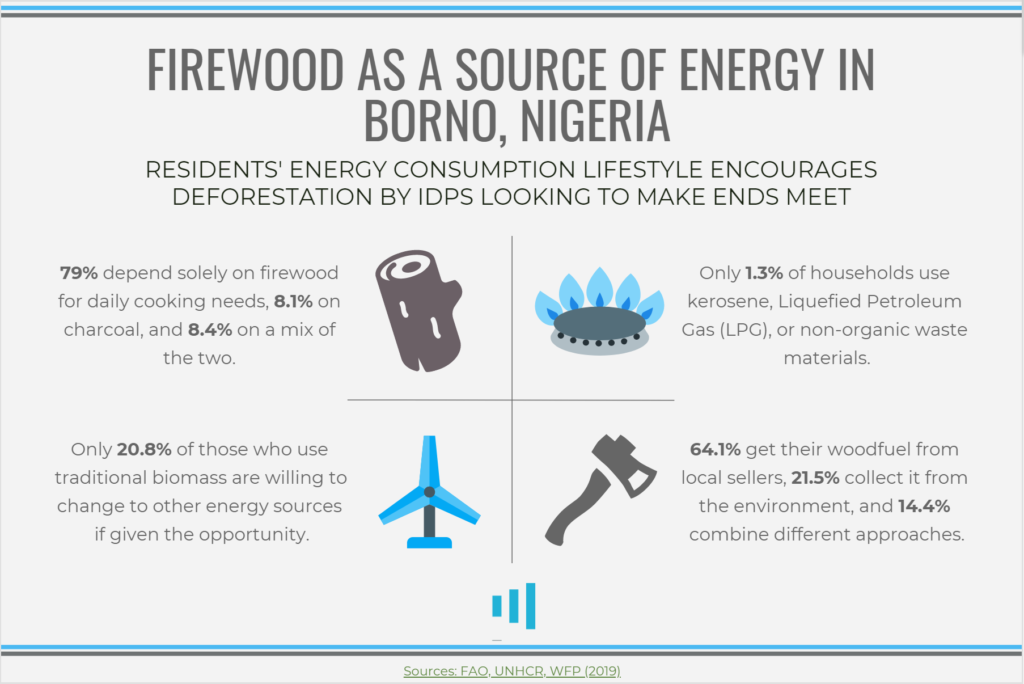 FIREWOOD AS A SOURCE OF ENERGY IN BORNO, NIGERIA

RESIDENTS' ENERGY CONSUMPTION LIFESTYLE ENCOURAGES DEFORESTATION BY IDPS LOOKING TO MAKE ENDS MEET

79% depend solely on firewood for daily cooking needs, 8.1% on charcoal, and 8.4% on a mix of the two.

Only 1.3% of households use kerosene, Liquefied Petroleum Gas (LPG), or non-organic waste materials.

Only 20.8% of those who use traditional biomass are willing to change to other energy sources if given the opportunity.

64.1% get their woodfuel from local sellers, 21.5% collect it from the environment, and 14.4% combine different approaches.

Sources: FAO, UNHCR, WFP (2019)